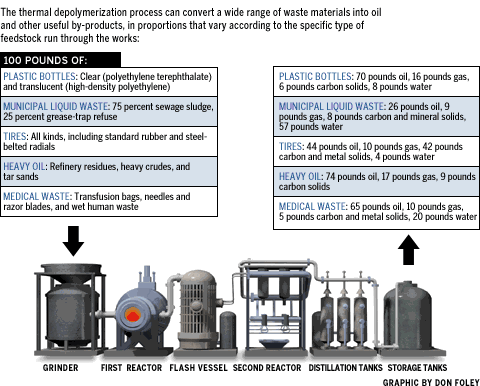 The thermal depolymerization process can convert a wide range of waste materials into oil and other useful by-products, in proportions that vary according to the specific type of feedstock run through the works:

100 POUNDS OF:

PLASTIC BOTTLES: Clear (polyethylene terephthalate) and translucent (high-density polyethylene)

MUNICIPAL LIQUID WASTE: 75 percent sewage sludge, 25 percent grease-trap refuse

TIRES: All kinds, including standard rubber and steel-belted radials

HEAVY OIL: Refinery residues, heavy crudes, and tar sands

MEDICAL WASTE: Transfusion bags, needles and razor blades, and wet human waste

PLASTIC BOTTLES: 70 pounds oil, 16 pounds gas, 6 pounds carbon solids, 8 pounds water

MUNICIPAL LIQUID WASTE: 26 pounds oil, 9 pounds gas, 8 pounds carbon and mineral solids, 57 pounds water

TIRES: 44 pounds oil, 10 pounds gas, 42 pounds carbon and metal solids, 4 pounds water

HEAVY OIL: 74 pounds oil, 17 pounds gas, 9 pounds carbon solids

MEDICAL WASTE: 65 pounds oil, 10 pounds gas, 5 pounds carbon and metal solids, 20 pounds water

GRINDER FIRST REACTOR FLASH VESSEL SECOND REACTOR DISTILLATION TANKS STORAGE TANKS

GRAPHIC BY DON FOLEY